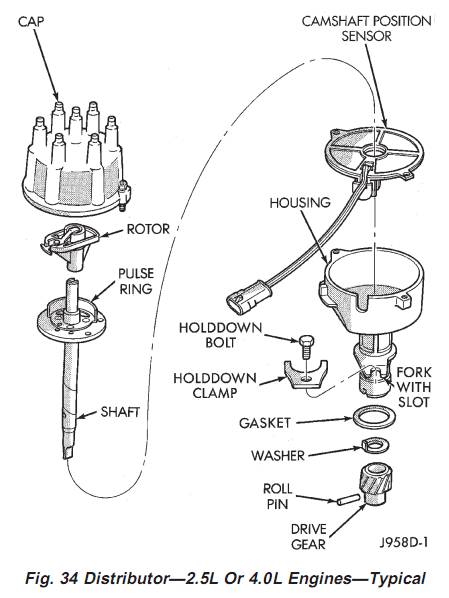 CAP

CAMSHAFT POSITION SENSOR

HOUSING

ROTOR

PULSE RING

HOLDDOWN BOLT

HOLDDOWN CLAMP

FORK WITH SLOT

SHAFT

GASKET

WASHER

ROLL PIN

DRIVE GEAR

J958D-1

Fig. 34 Distributor—2.5L Or 4.0L Engines—Typical